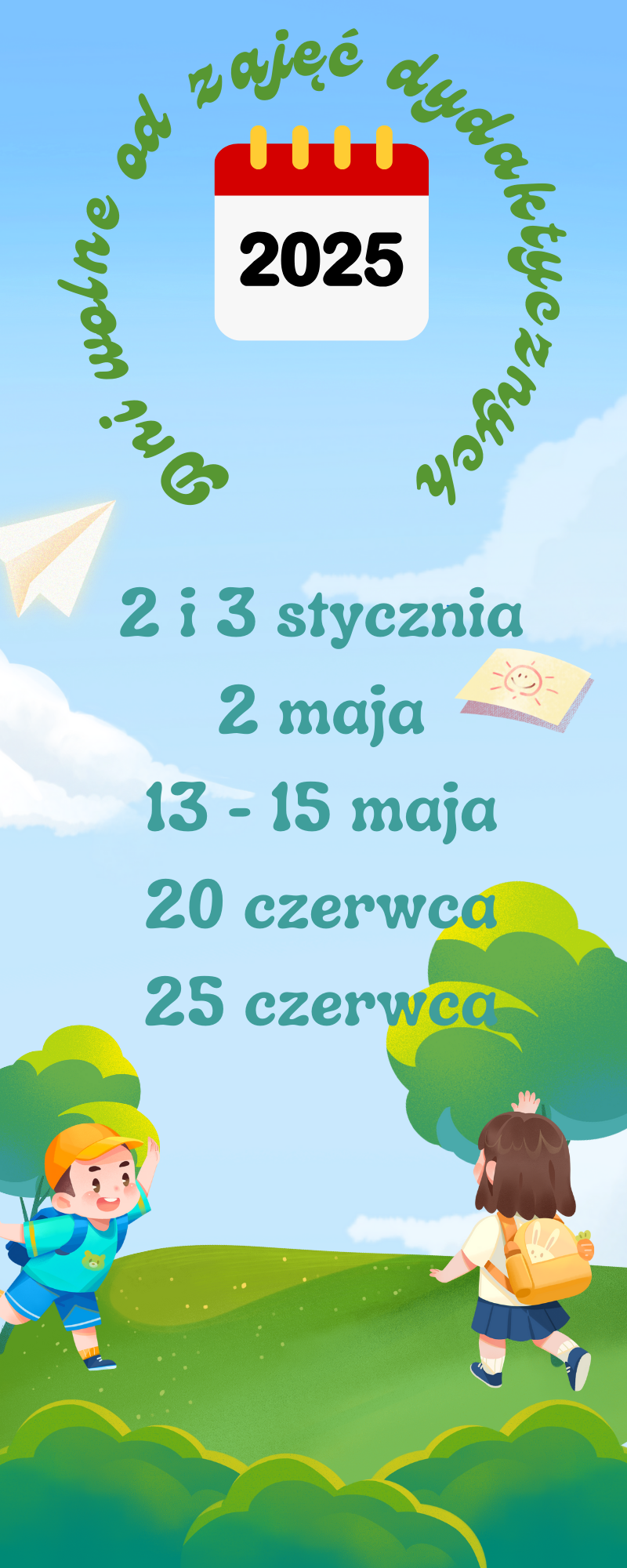 Dni wolne od zajęć dydaktycznych

2025

2 i 3 stycznia
2 maja
13 - 15 maja
20 czerwca
25 czerwca